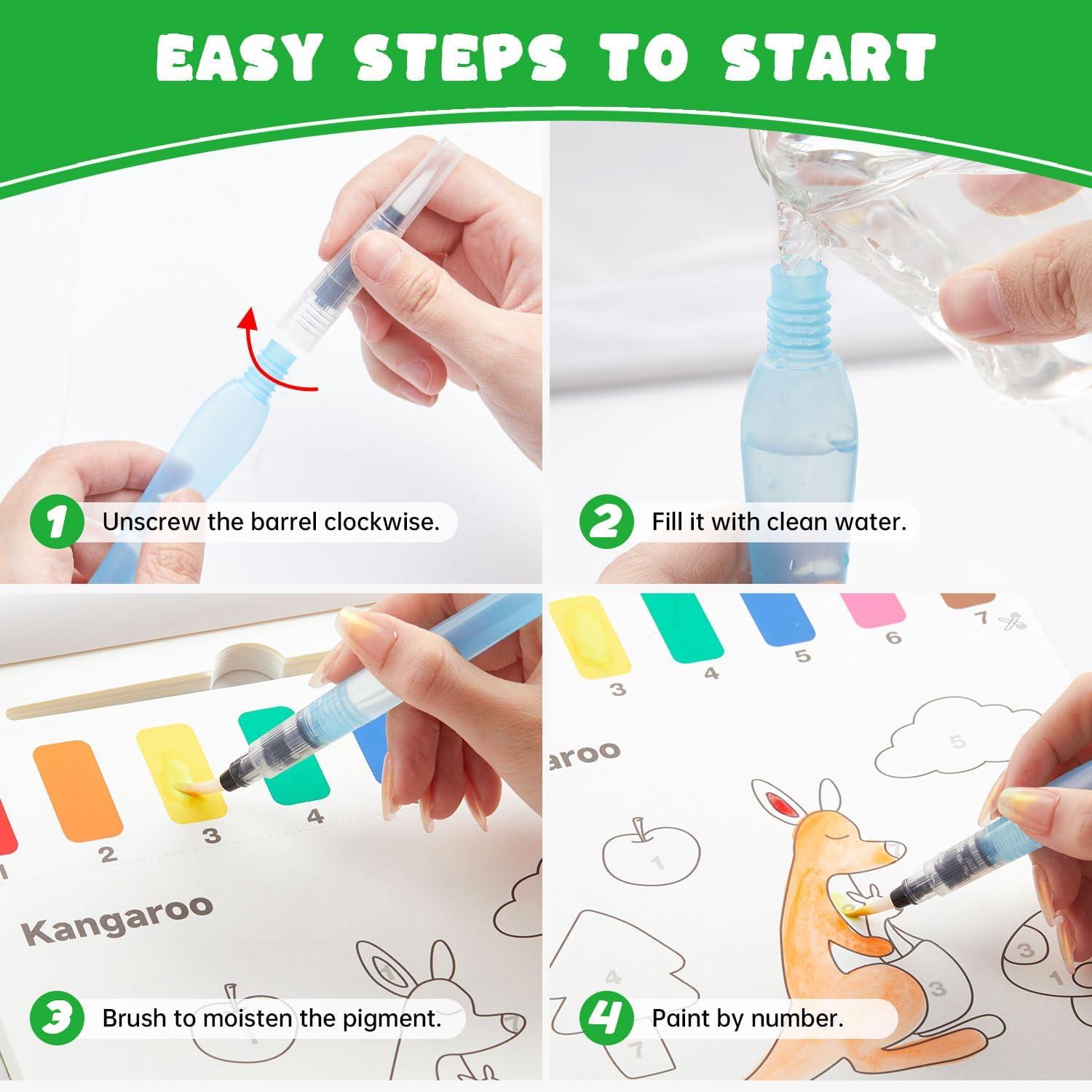 EASY STEPS TO START

1 Unscrew the barrel clockwise.

2 Fill it with clean water.

1 2 3 4

Kangaroo

3 Brush to moisten the pigment.

3 4 5 6 7

aroo

5

1

3

4

3

7

4 Paint by number.