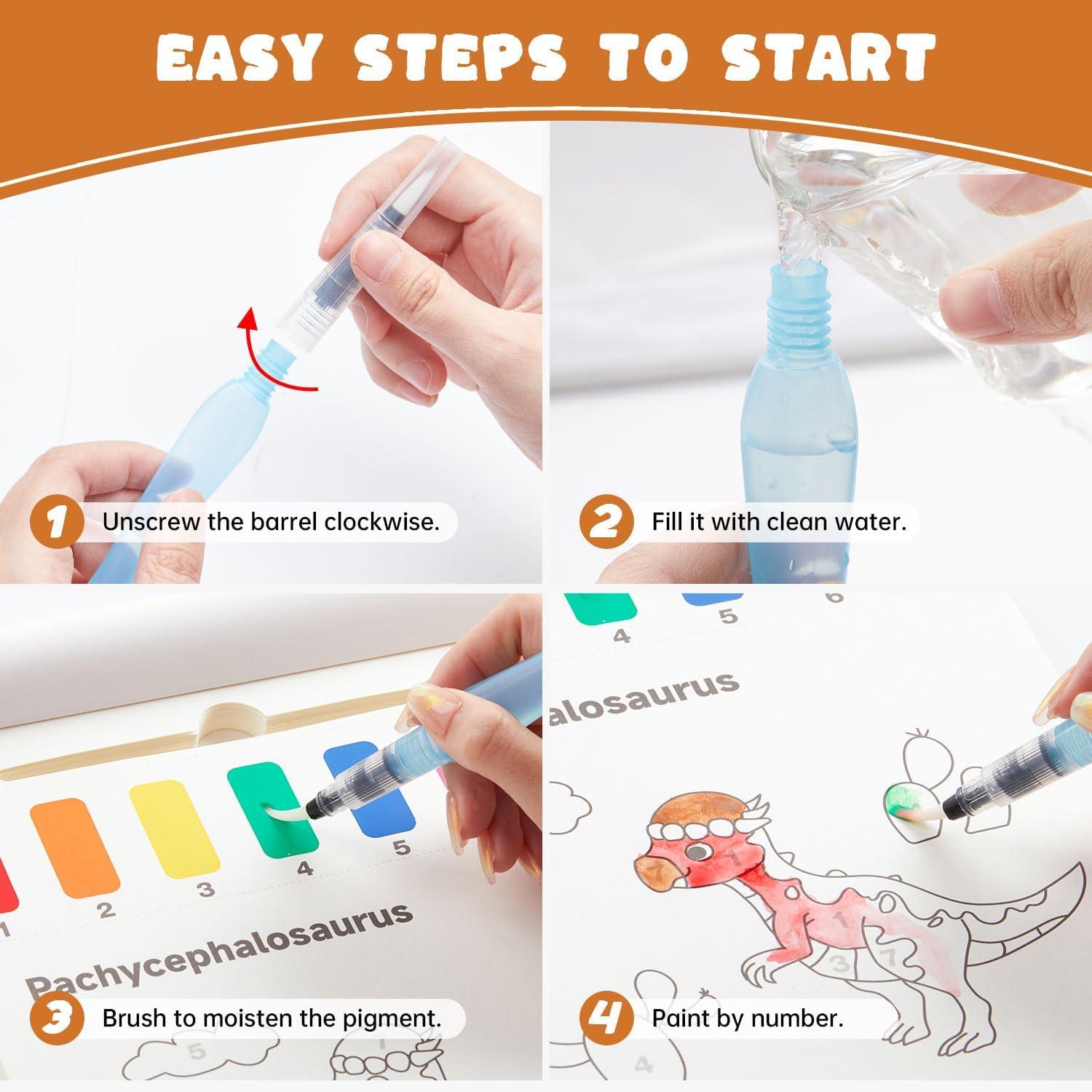 EASY STEPS TO START

1 Unscrew the barrel clockwise.

2 Fill it with clean water.

1 2 3 4 5

Pachycephalosaurus

3 Brush to moisten the pigment.

5

4 5 6

alosaurus

7 1 1 3 7

4 Paint by number.

4